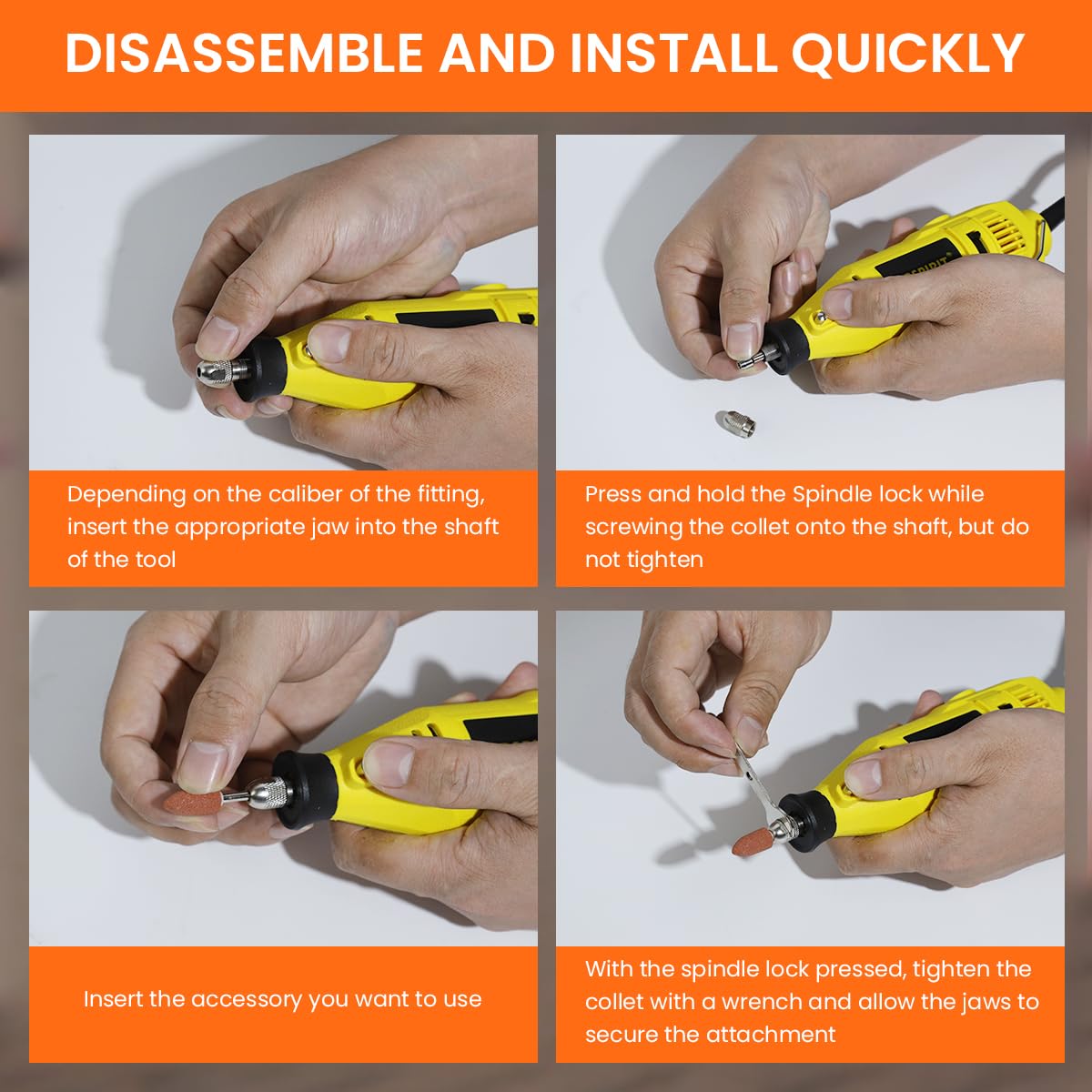 DISASSEMBLE AND INSTALL QUICKLY

Depending on the caliber of the fitting, insert the appropriate jaw into the shaft of the tool

Press and hold the Spindle lock while screwing the collet onto the shaft, but do not tighten

Insert the accessory you want to use

With the spindle lock pressed, tighten the collet with a wrench and allow the jaws to secure the attachment